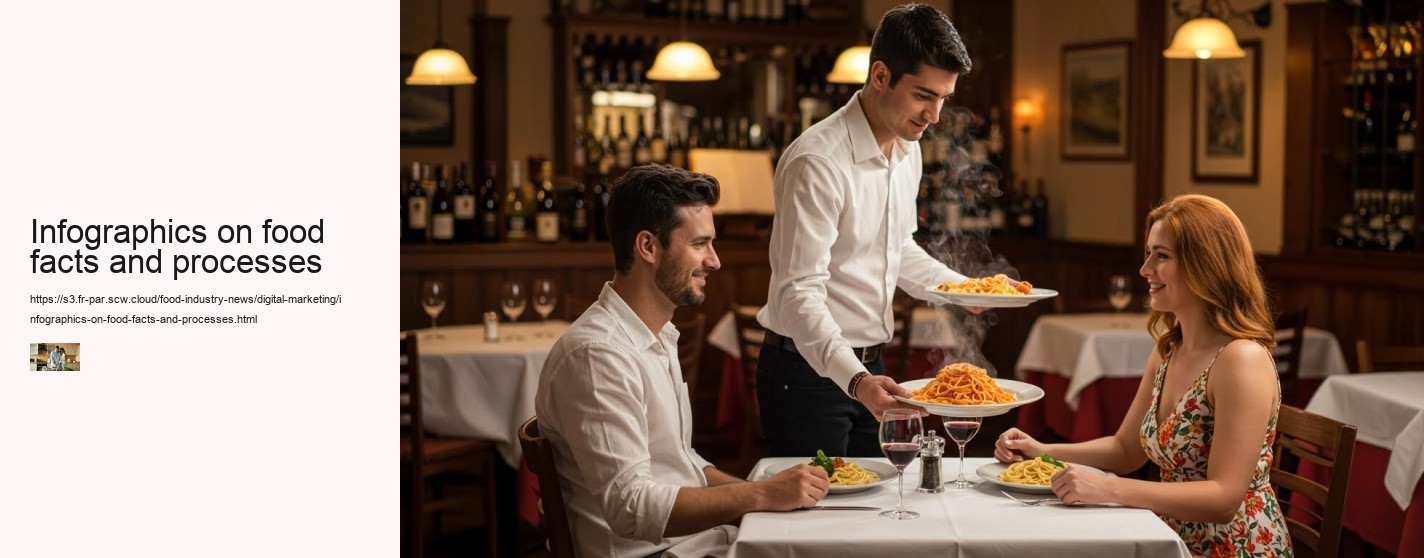 Infographics on food facts and processes

https://s3.fr-par.scw.cloud/food-industry-news/digital-marketing/infographics-on-food-facts-and-processes.html