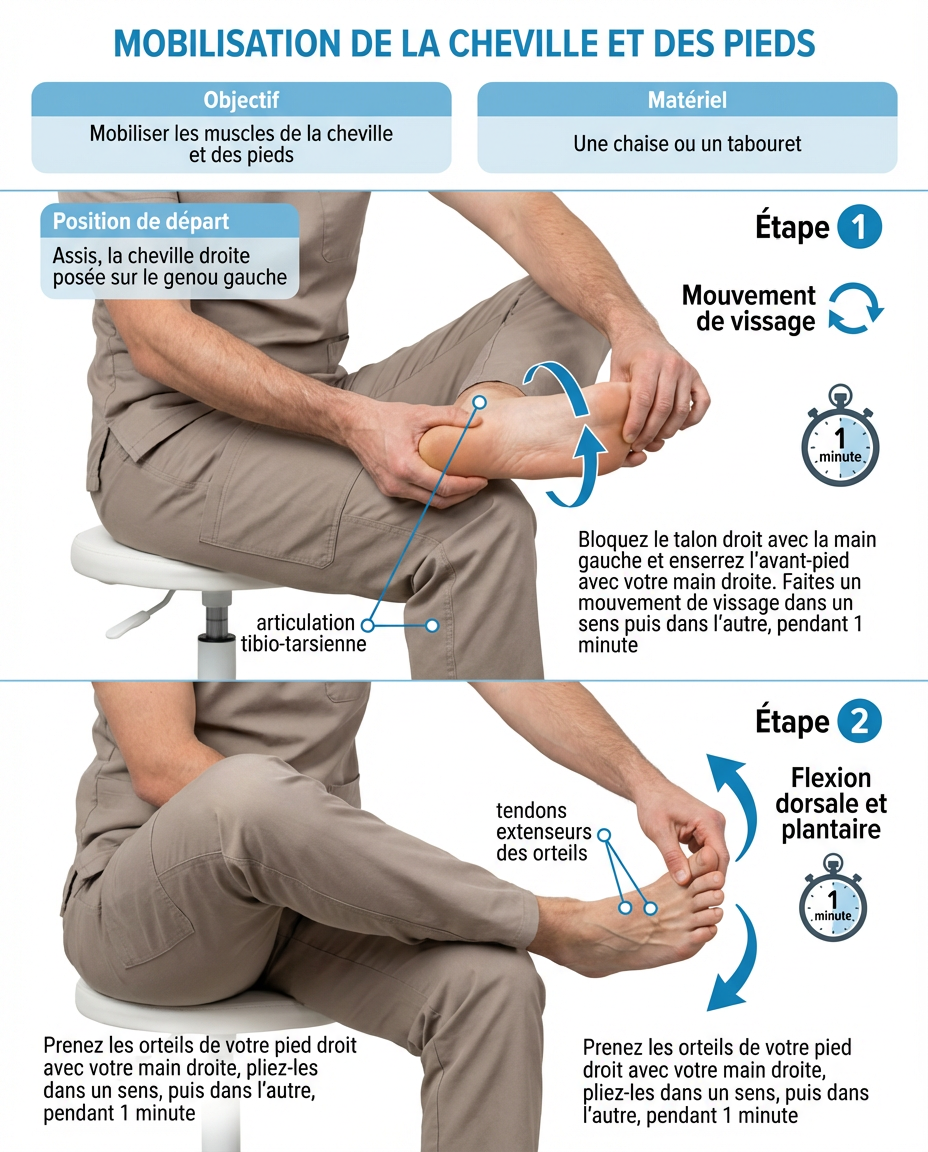 MOBILISATION DE LA CHEVILLE ET DES PIEDS

Objectif
Mobiliser les muscles de la cheville et des pieds

Matériel
Une chaise ou un tabouret

Position de départ
Assis, la cheville droite posée sur le genou gauche

Étape 1

Mouvement de vissage

1 minute

articulation tibio-tarsienne

Bloquez le talon droit avec la main gauche et enserrez l'avant-pied avec votre main droite. Faites un mouvement de vissage dans un sens puis dans l'autre, pendant 1 minute

Étape 2

Flexion dorsale et plantaire

1 minute

tendons extenseurs des orteils

Prenez les orteils de votre pied droit avec votre main droite, pliez-les dans un sens, puis dans l'autre, pendant 1 minute

Prenez les orteils de votre pied droit avec votre main droite, pliez-les dans un sens, puis dans l'autre, pendant 1 minute